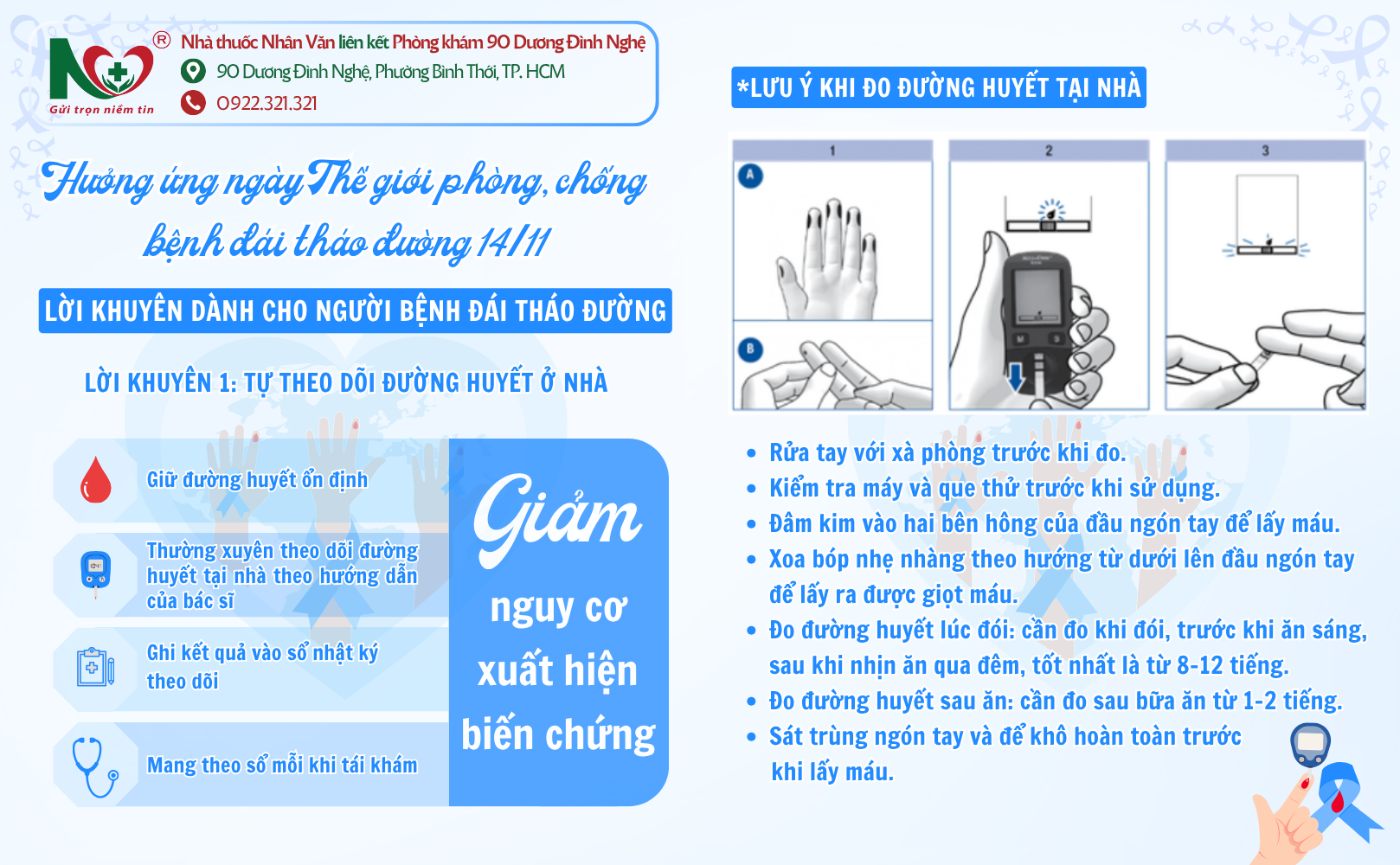 ®
Gửi trọn niềm tin
Nhà thuốc Nhân Văn liên kết Phòng khám 90 Dương Đình Nghệ
90 Dương Đình Nghệ, Phường Bình Thới, TP. HCM
0922.321.321

Hưởng ứng ngày Thế giới phòng, chống bệnh đái tháo đường 14/11

LỜI KHUYÊN DÀNH CHO NGƯỜI BỆNH ĐÁI THÁO ĐƯỜNG

LỜI KHUYÊN 1: TỰ THEO DÕI ĐƯỜNG HUYẾT Ở NHÀ

Giữ đường huyết ổn định

Thường xuyên theo dõi đường huyết tại nhà theo hướng dẫn của bác sĩ

Ghi kết quả vào sổ nhật ký theo dõi

Mang theo sổ mỗi khi tái khám

Giảm nguy cơ xuất hiện biến chứng

*LƯU Ý KHI ĐO ĐƯỜNG HUYẾT TẠI NHÀ

1
A
B
2
3

• Rửa tay với xà phòng trước khi đo.
• Kiểm tra máy và que thử trước khi sử dụng.
• Đâm kim vào hai bên hông của đầu ngón tay để lấy máu.
• Xoa bóp nhẹ nhàng theo hướng từ dưới lên đầu ngón tay để lấy ra được giọt máu.
• Đo đường huyết lúc đói: cần đo khi đói, trước khi ăn sáng, sau khi nhịn ăn qua đêm, tốt nhất là từ 8-12 tiếng.
• Đo đường huyết sau ăn: cần đo sau bữa ăn từ 1-2 tiếng.
• Sát trùng ngón tay và để khô hoàn toàn trước khi lấy máu.